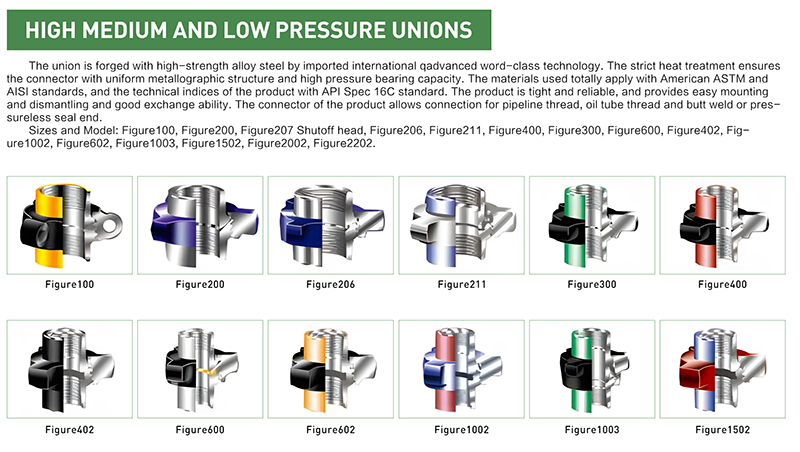 HIGH MEDIUM AND LOW PRESSURE UNIONS

The union is forged with high-strength alloy steel by imported international qadvanced word-class technology. The strict heat treatment ensures the connector with uniform metallographic structure and high pressure bearing capacity. The materials used totally apply with American ASTM and AISI standards, and the technical indices of the product with API Spec 16C standard. The product is tight and reliable, and provides easy mounting and dismantling and good exchange ability. The connector of the product allows connection for pipeline thread, oil tube thread and butt weld or pressureless seal end.

Sizes and Model: Figure100, Figure200, Figure207 Shutoff head, Figure206, Figure211, Figure400, Figure300, Figure600, Figure402, Figure1002, Figure602, Figure1003, Figure1502, Figure2002, Figure2202.

Figure100

Figure200

Figure206

Figure211

Figure300

Figure400

Figure402

Figure600

Figure602

Figure1002

Figure1003

Figure1502